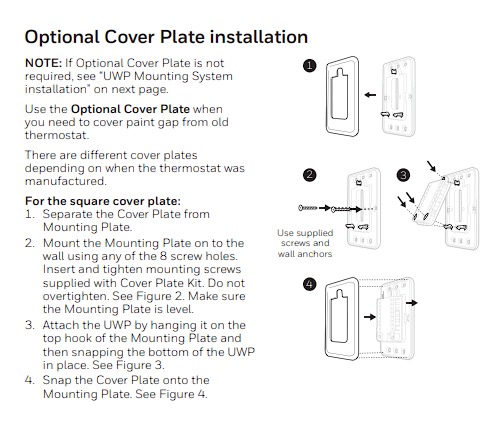 Optional Cover Plate installation

NOTE: If Optional Cover Plate is not required, see "UWP Mounting System installation" on next page.

Use the Optional Cover Plate when you need to cover paint gap from old thermostat.

There are different cover plates depending on when the thermostat was manufactured.

For the square cover plate:
1. Separate the Cover Plate from Mounting Plate.
2. Mount the Mounting Plate on to the wall using any of the 8 screw holes. Insert and tighten mounting screws supplied with Cover Plate Kit. Do not overtighten. See Figure 2. Make sure the Mounting Plate is level.
3. Attach the UWP by hanging it on the top hook of the Mounting Plate and then snapping the bottom of the UWP in place. See Figure 3.
4. Snap the Cover Plate onto the Mounting Plate. See Figure 4.

1

2

Use supplied screws and wall anchors

3

4